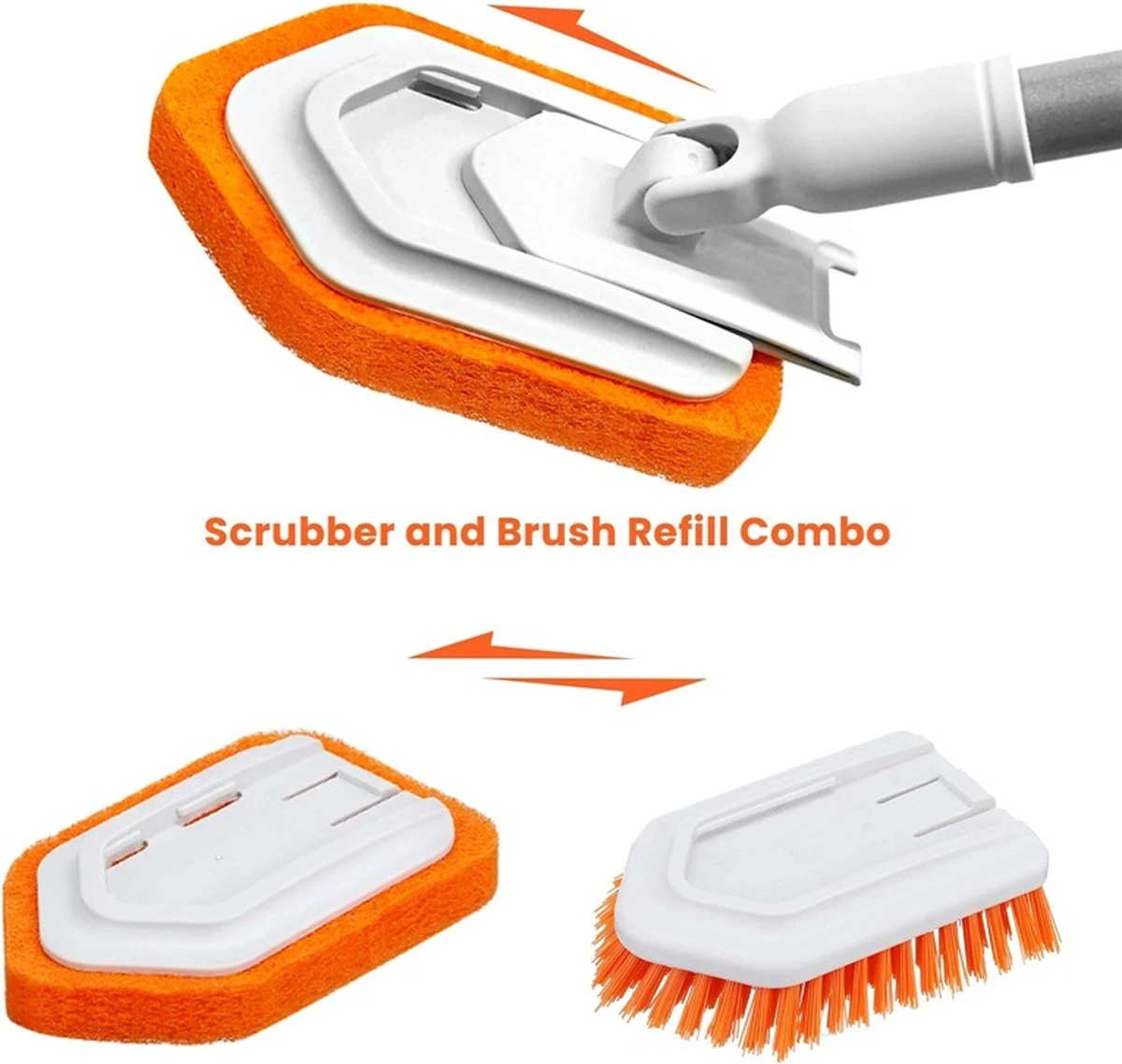 Scrubber and Brush Refill Combo